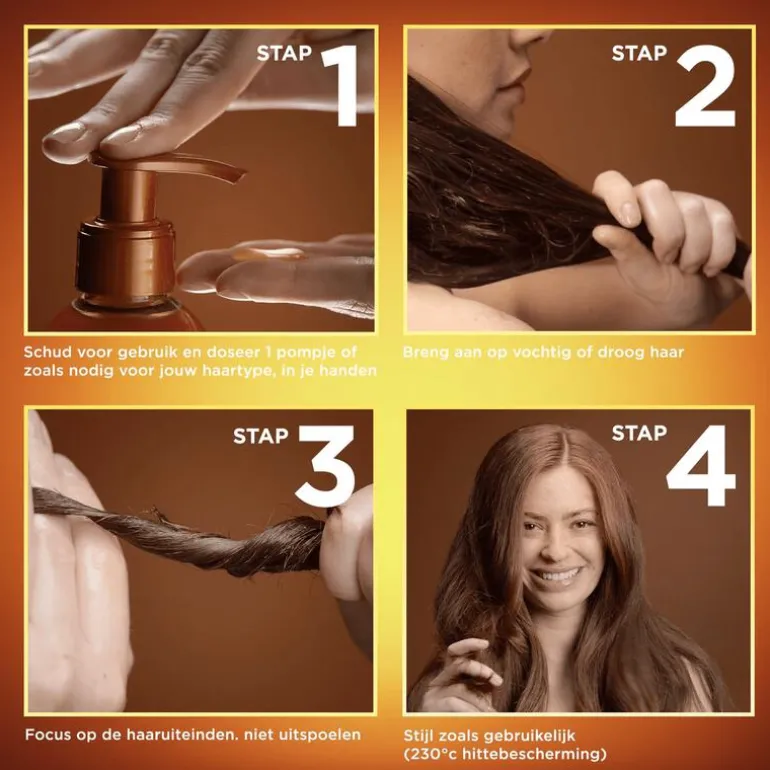 STAP 1

Schud voor gebruik en doseer 1 pompje of zoals nodig voor jouw haartype, in je handen

STAP 2

Breng aan op vochtig of droog haar

STAP 3

Focus op de haaruiteinden. niet uitspoelen

STAP 4

Stijl zoals gebruikelijk (230°c hittebescherming)